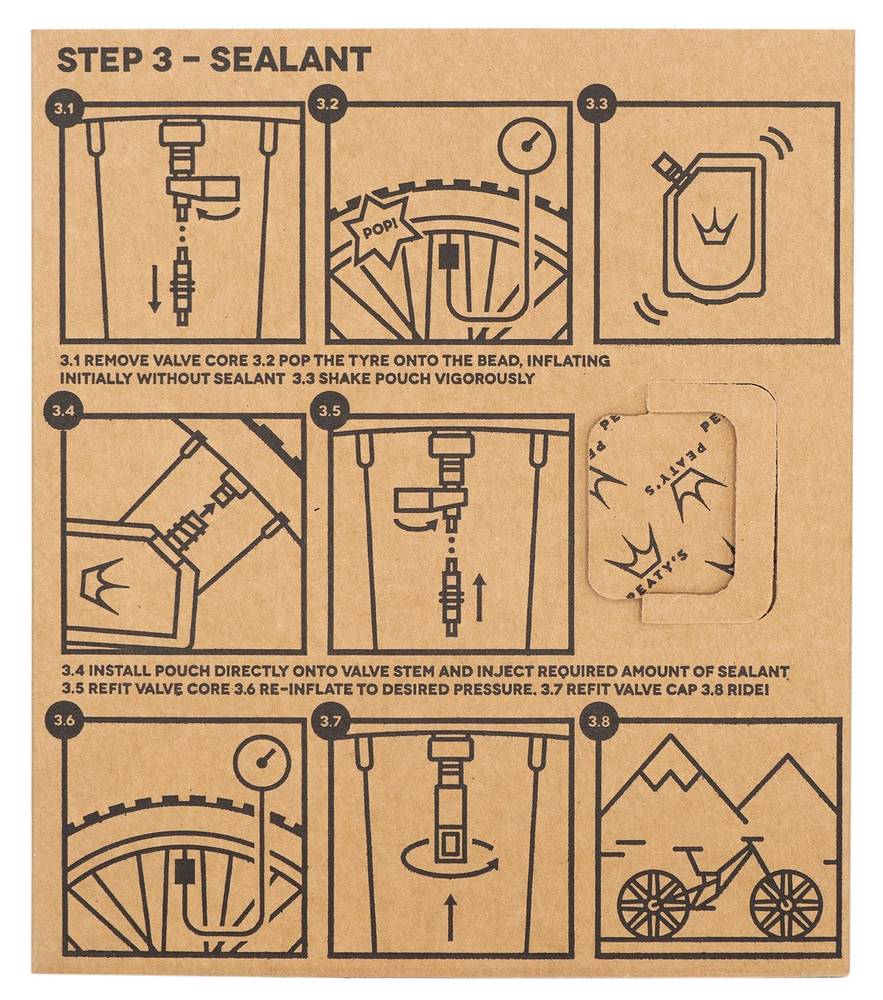 STEP 3 – SEALANT

3.1

3.2

POP!

3.3

3.1 REMOVE VALVE CORE 3.2 POP THE TYRE ONTO THE BEAD, INFLATING INITIALLY WITHOUT SEALANT 3.3 SHAKE POUCH VIGOROUSLY

3.4

3.5

PEATY'S

PEATY'S

3.4 INSTALL POUCH DIRECTLY ONTO VALVE STEM AND INJECT REQUIRED AMOUNT OF SEALANT 3.5 REFIT VALVE CORE 3.6 RE-INFLATE TO DESIRED PRESSURE. 3.7 REFIT VALVE CAP 3.8 RIDE!

3.6

3.7

3.8